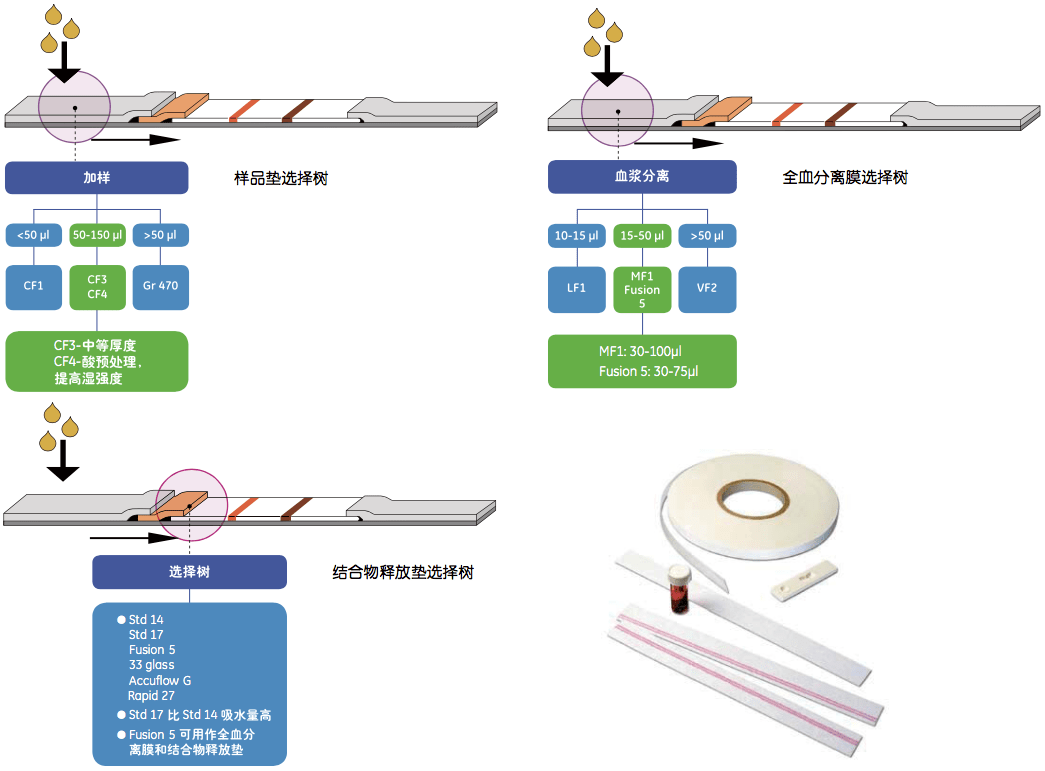 加样

样品垫选择树

<50 μl

50-150 μl

>50 μl

CF1

CF3
CF4

Gr 470

CF3-中等厚度
CF4-酸预处理，
提高湿强度

血浆分离

全血分离膜选择树

10-15 μl

15-50 μl

>50 μl

LF1

MF1
Fusion
5

VF2

MF1: 30-100μl
Fusion 5: 30-75μl

选择树

结合物释放垫选择树

● Std 14
Std 17
Fusion 5
33 glass
Accuflow G
Rapid 27
● Std 17 比 Std 14 吸水量高
● Fusion 5 可用作全血分离膜和结合物释放垫